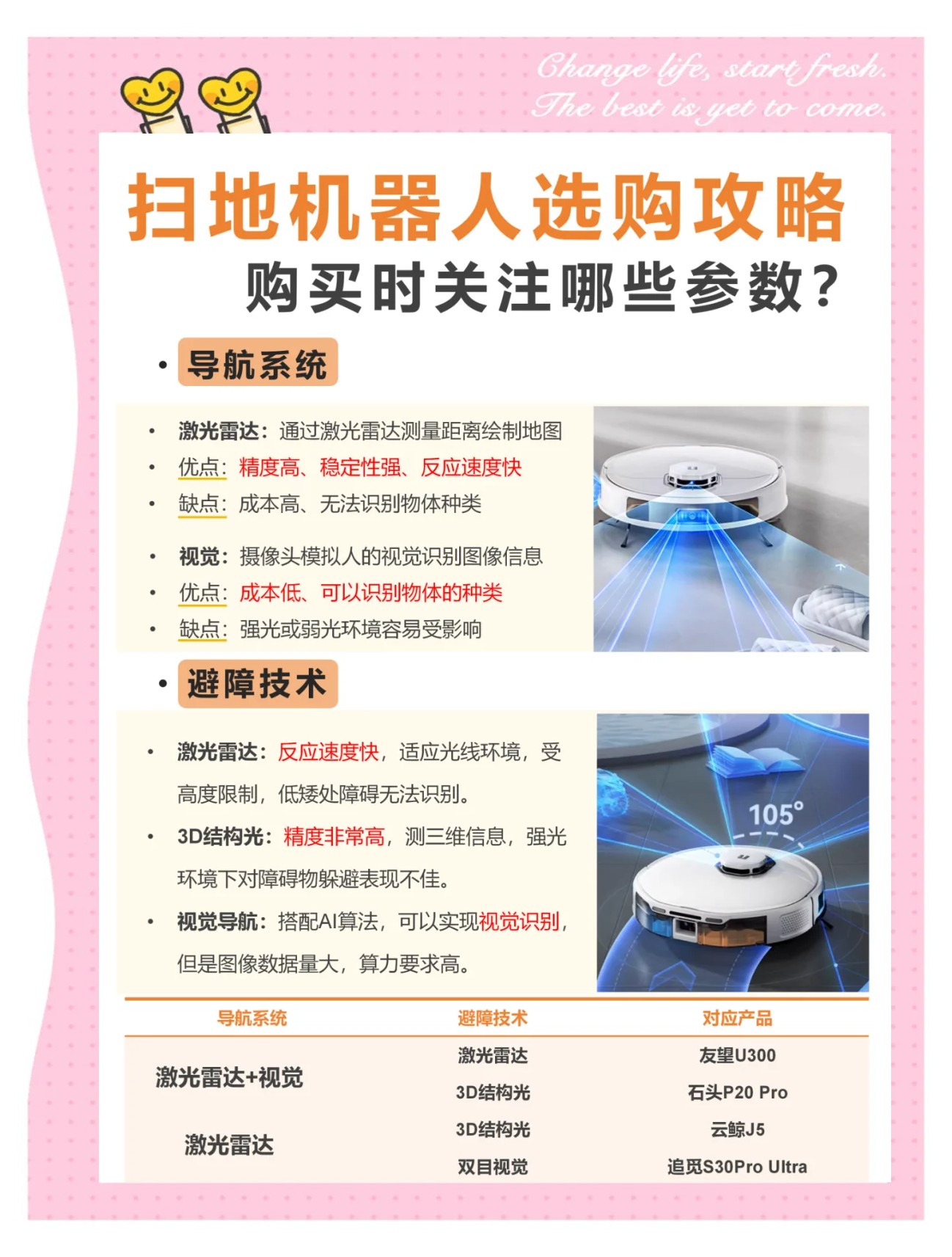 Change life, start fresh.
The best is yet to come.

扫地机器人选购攻略
购买时关注哪些参数?

• 导航系统

• 激光雷达：通过激光雷达测量距离绘制地图
• 优点：精度高、稳定性强、反应速度快
• 缺点：成本高、无法识别物体种类

• 视觉：摄像头模拟人的视觉识别图像信息
• 优点：成本低、可以识别物体的种类
• 缺点：强光或弱光环境容易受影响

• 避障技术

• 激光雷达：反应速度快，适应光线环境，受高度限制，低矮处障碍无法识别。
• 3D结构光：精度非常高，测三维信息，强光环境下对障碍物躲避表现不佳。
• 视觉导航：搭配AI算法，可以实现视觉识别，但是图像数据量大，算力要求高。

105°

| 导航系统 | 避障技术 | 对应产品 |
|---|---|---|
| 激光雷达+视觉 | 激光雷达 | 友望U300 |
| | 3D结构光 | 石头P20 Pro |
| 激光雷达 | 3D结构光 | 云鲸J5 |
| | 双目视觉 | 追觅S30Pro Ultra |