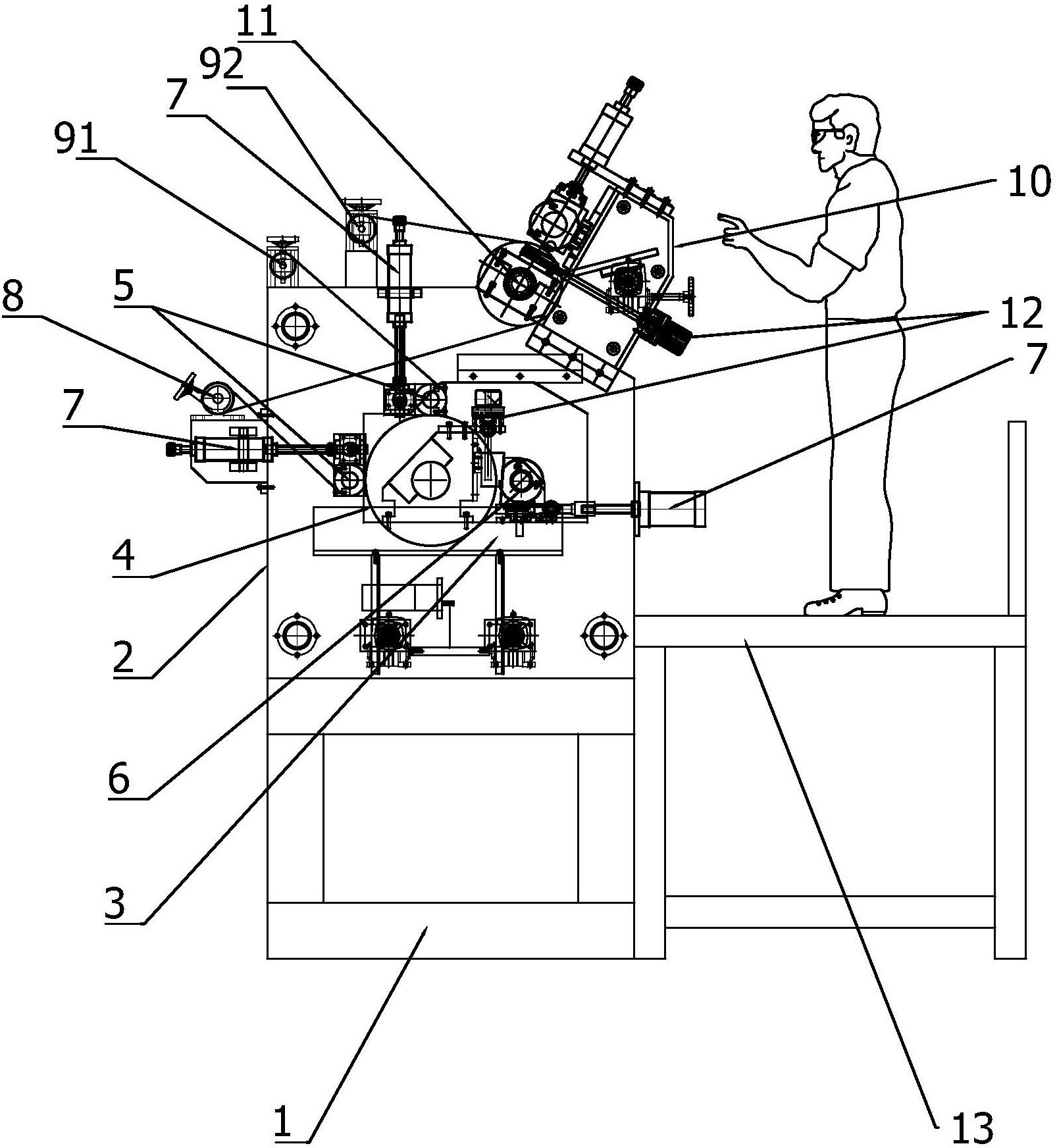 11
92
7
91
10
8
5
12
7
7
4
2
6
3
1
13