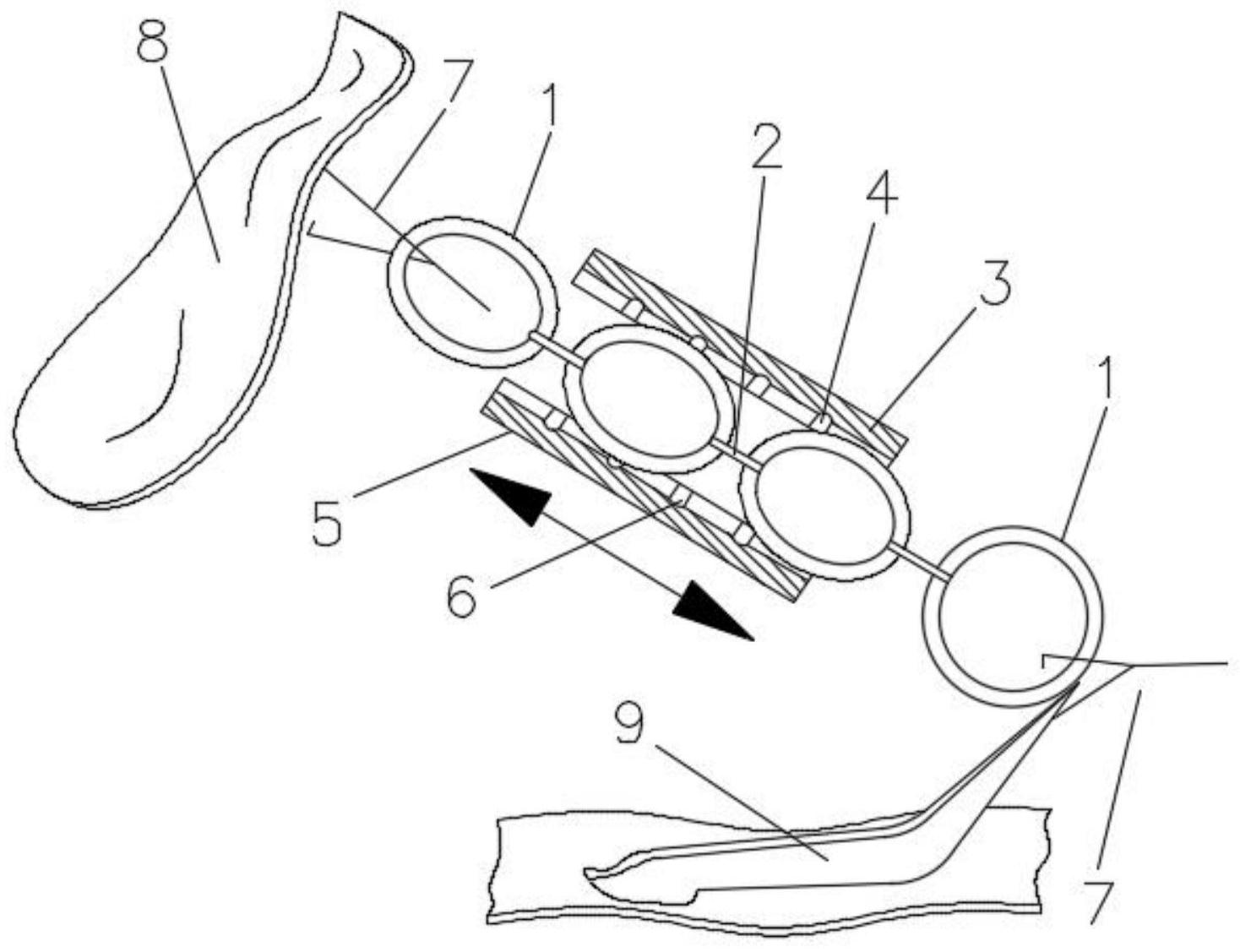 8
7
1
2
4
3
1
5
6
9
7