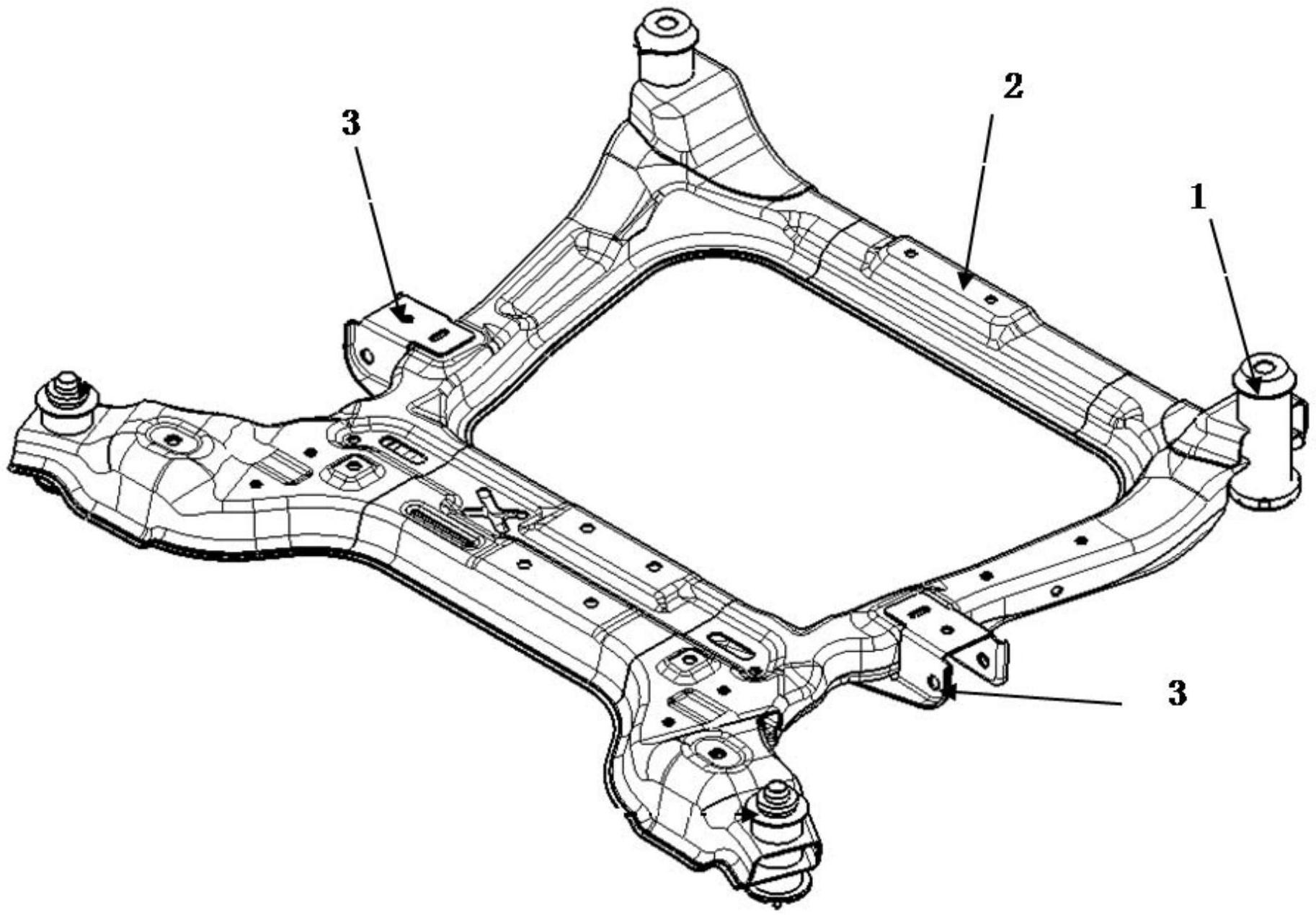 3

2

1

3