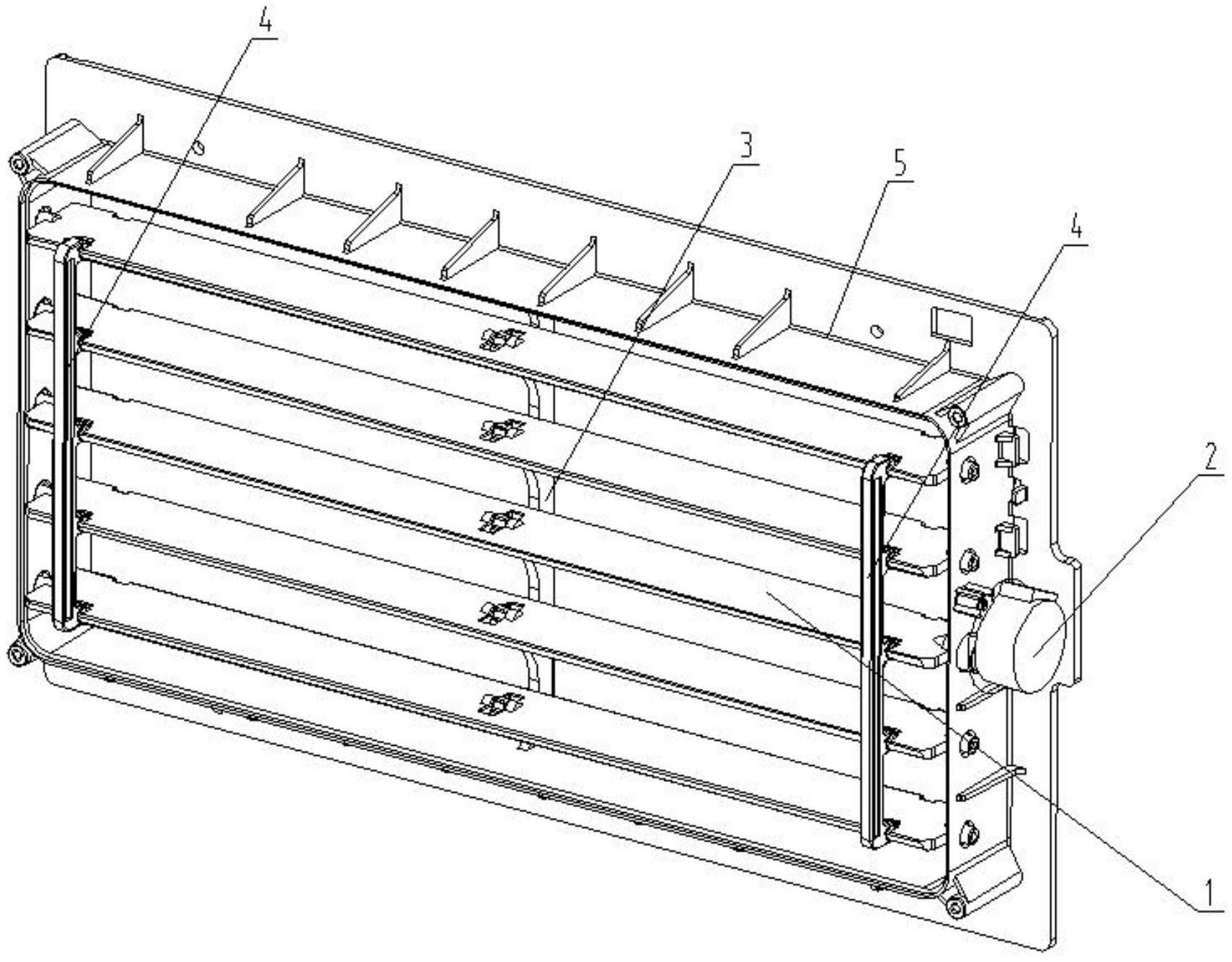 4
3
5
4
2
1