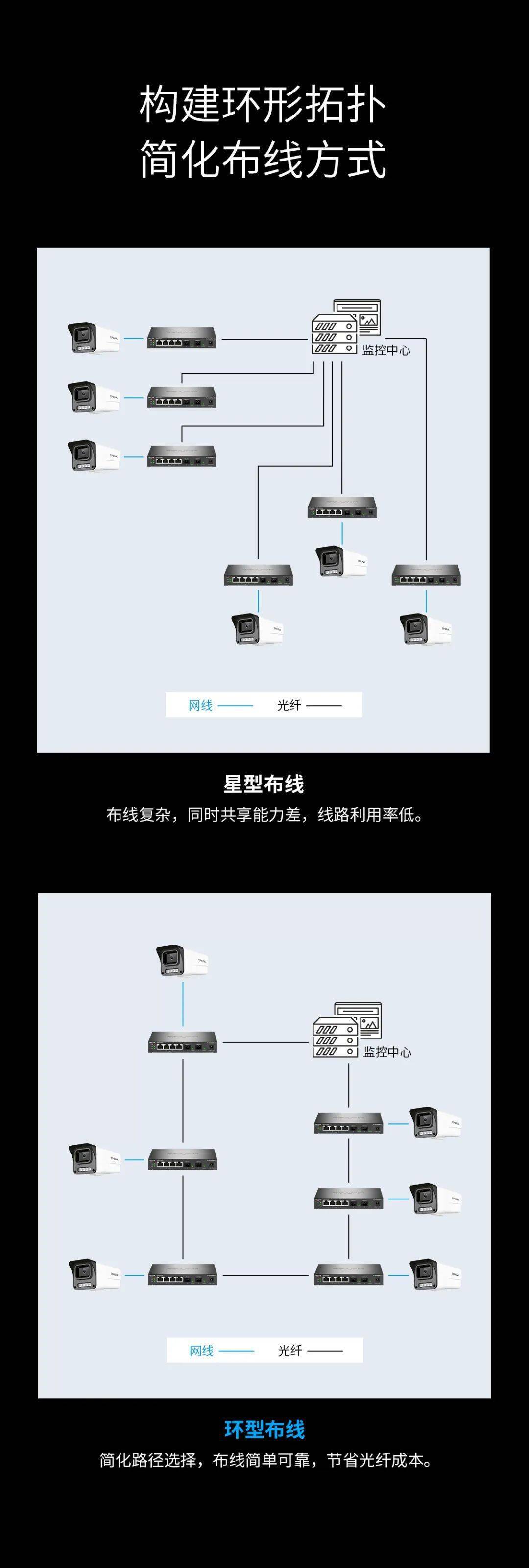 构建环形拓扑
简化布线方式

监控中心

网线 光纤

星型布线
布线复杂，同时共享能力差，线路利用率低。

监控中心

网线 光纤

环型布线
简化路径选择，布线简单可靠，节省光纤成本。