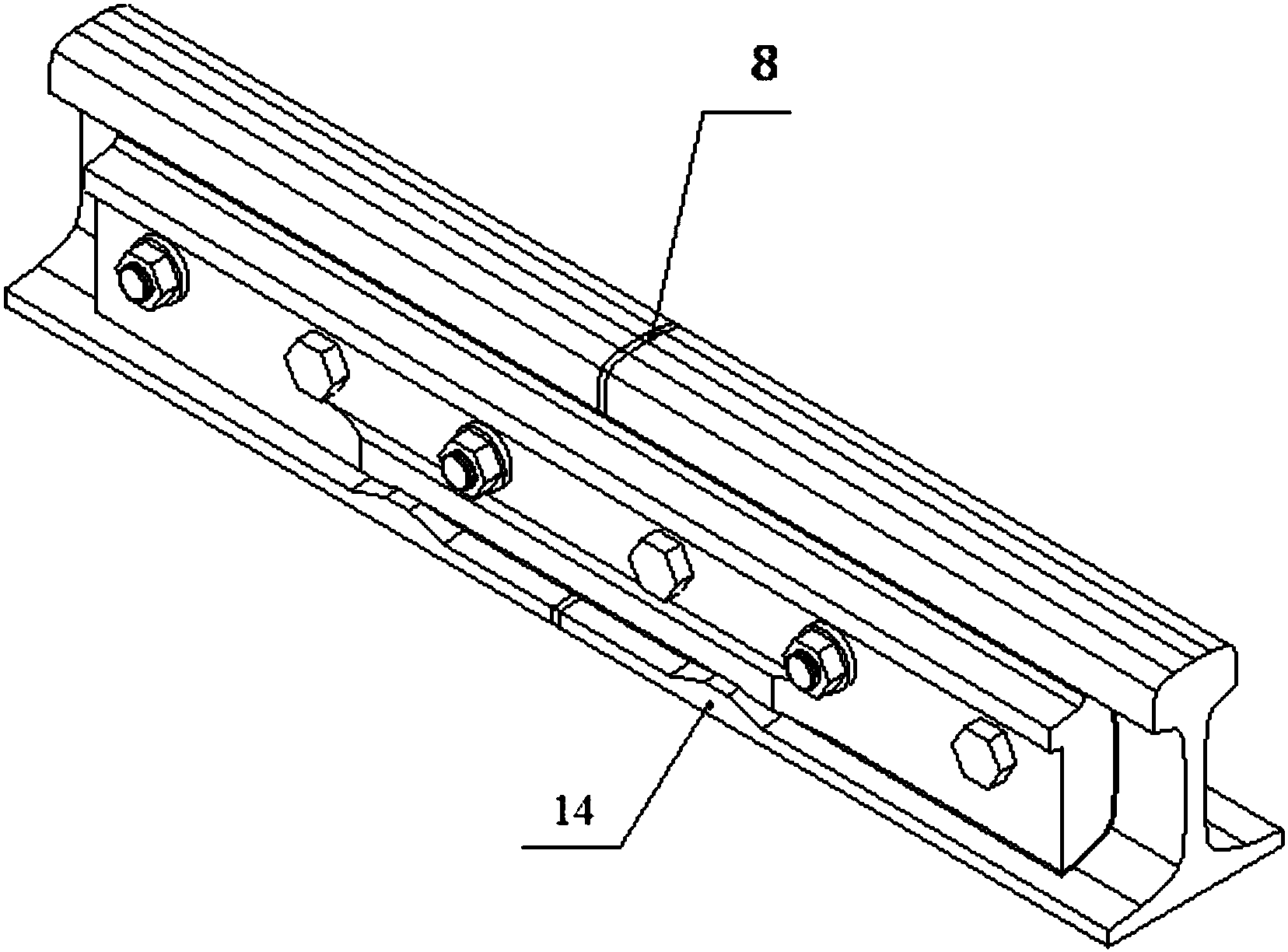 8

14