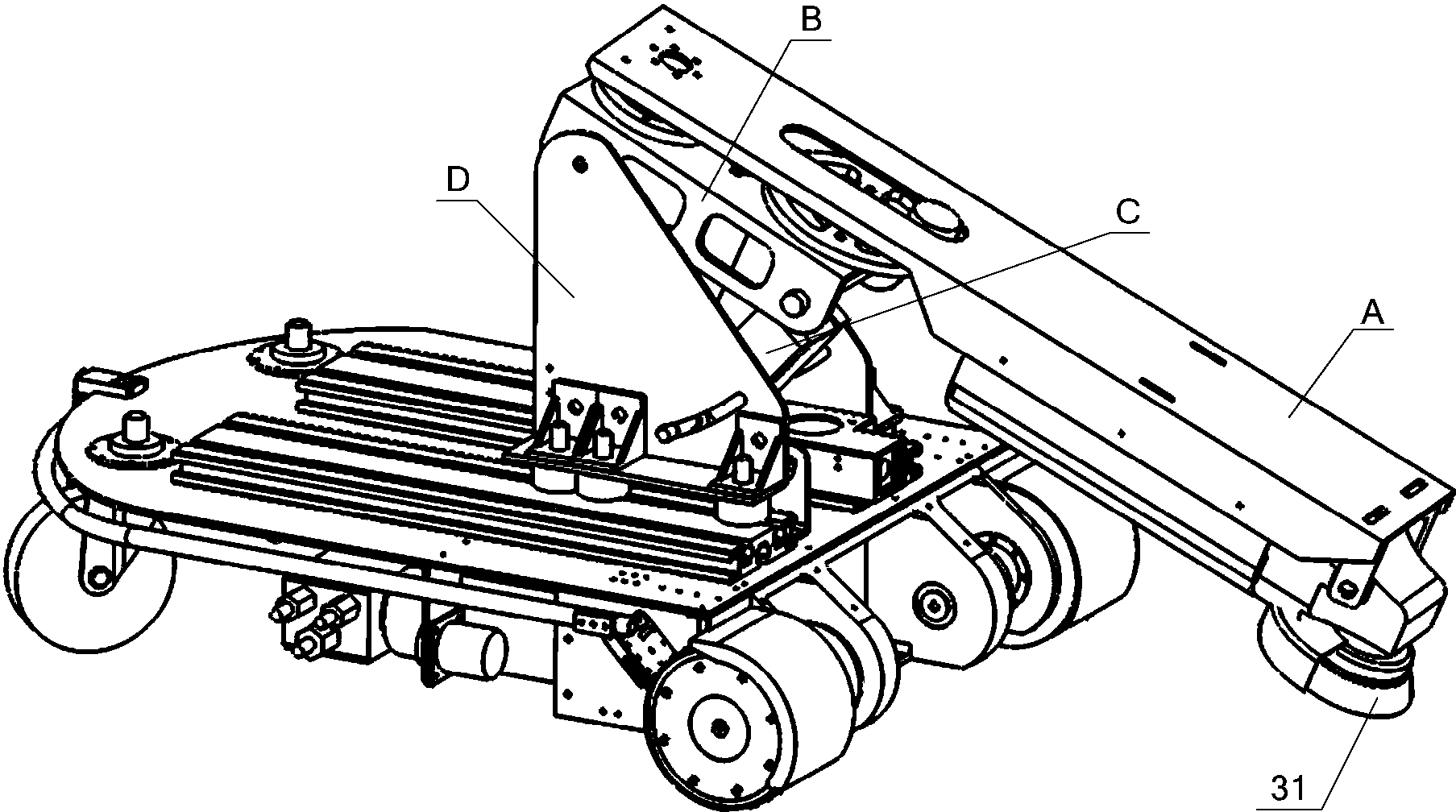 B
D
C
A
31