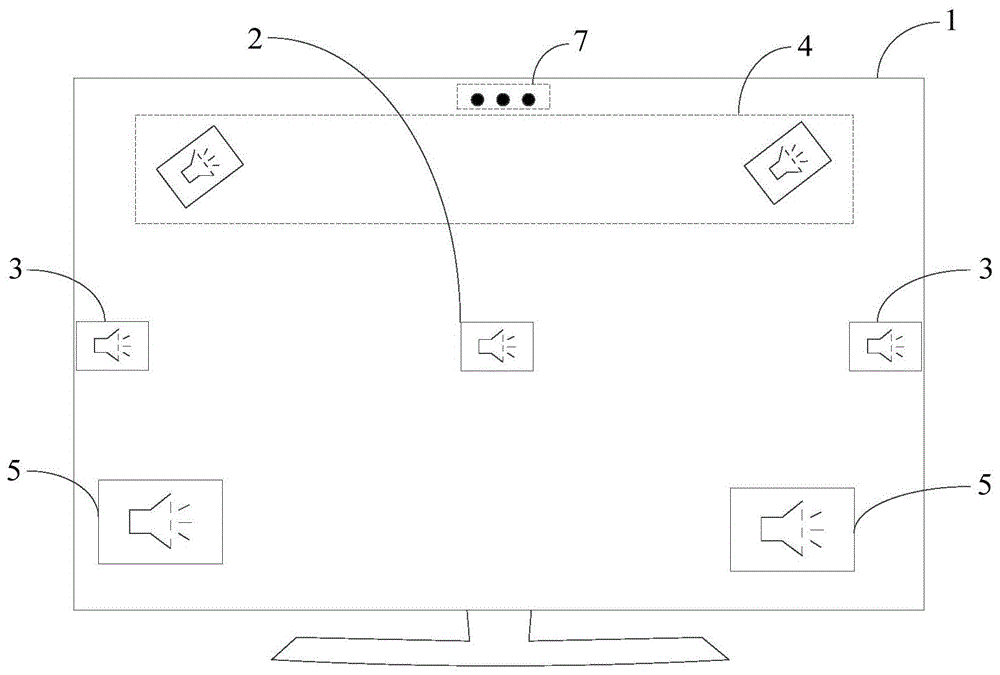 2
7
4
1
3
3
5
5