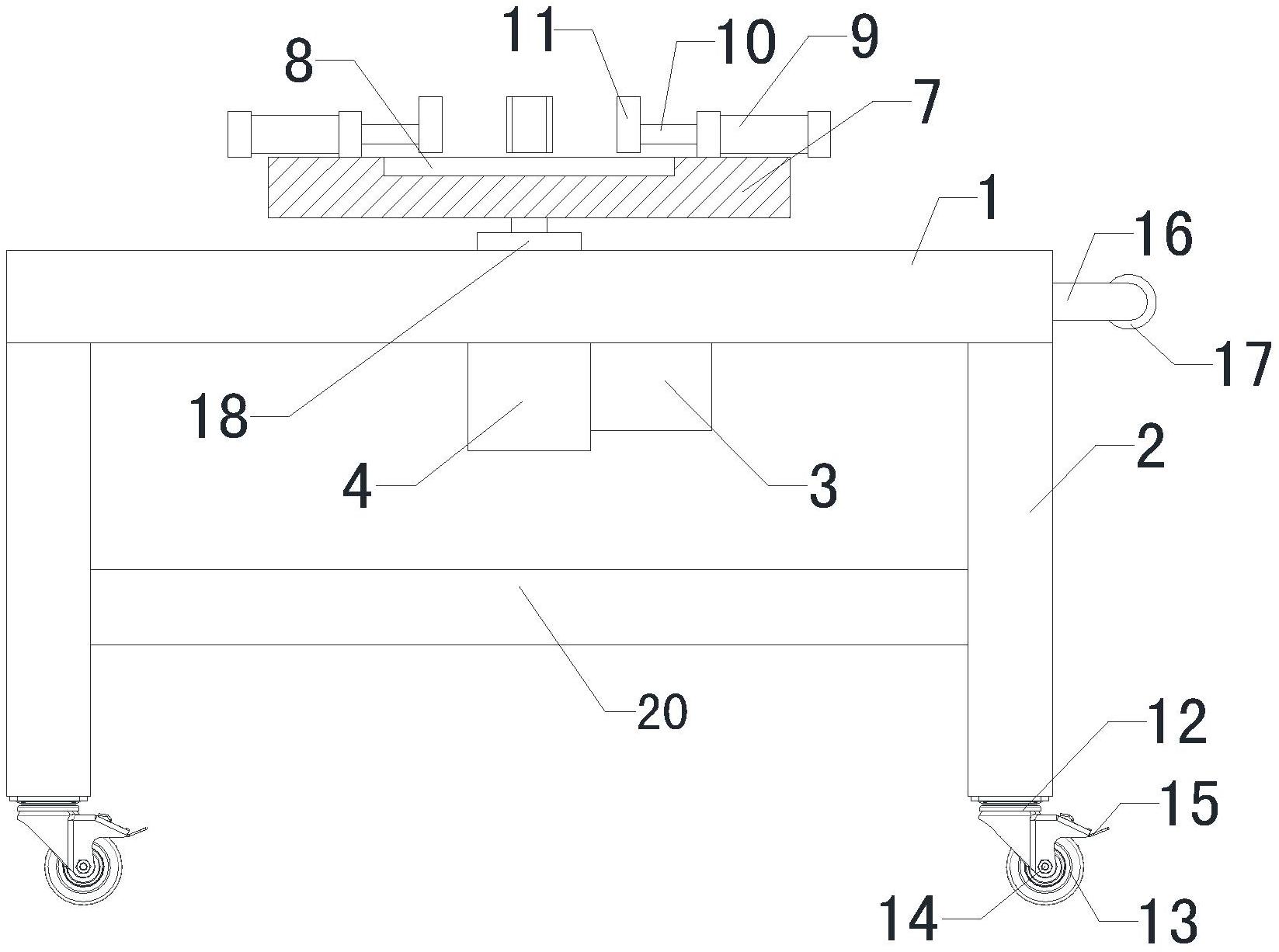 11
10
9
8
7
1
16
17
18
4
3
2
20
12
15
14
13