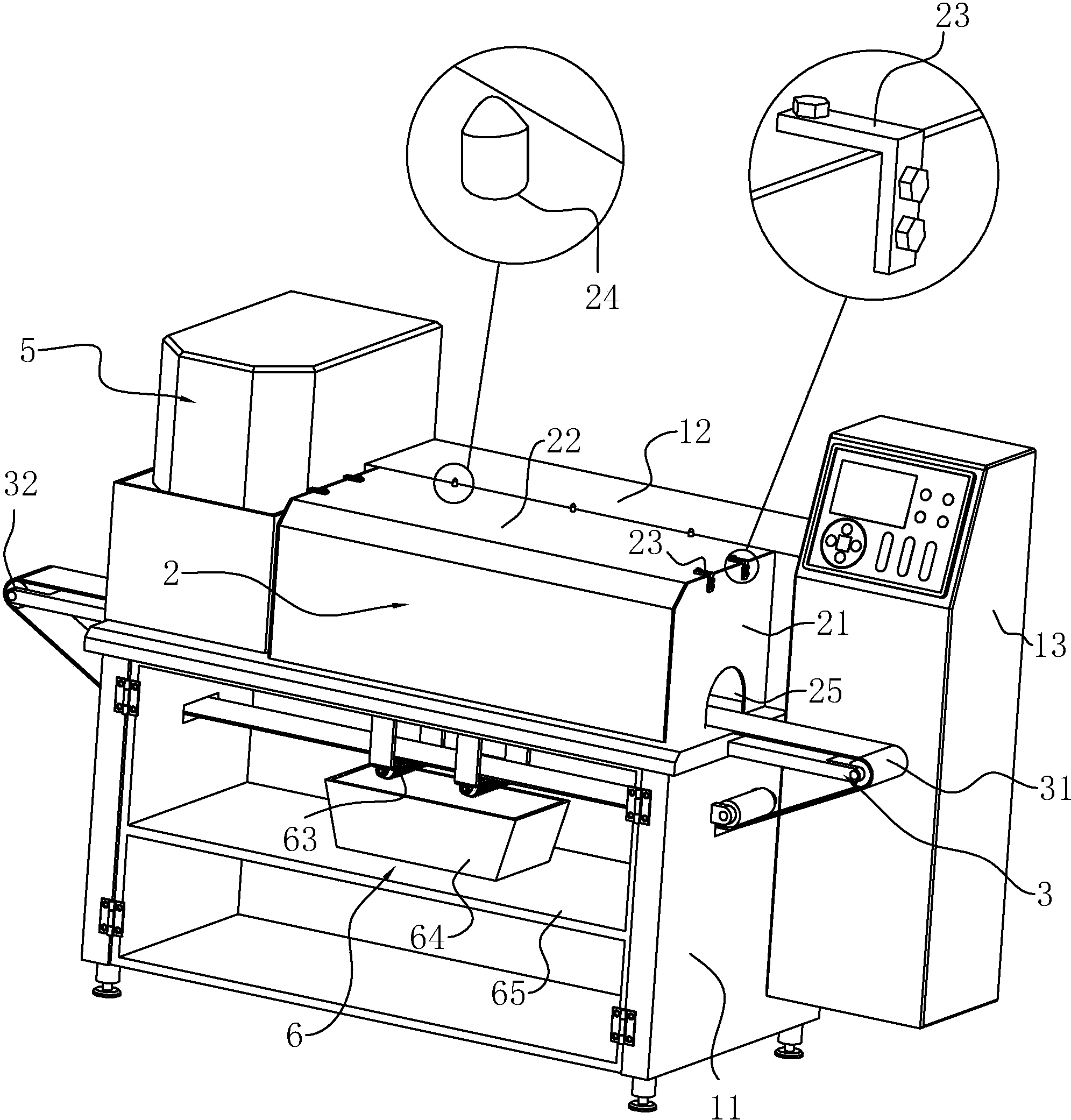 23
24
5
22
12
32
23
2
21
13
25
31
63
3
64
65
6
11