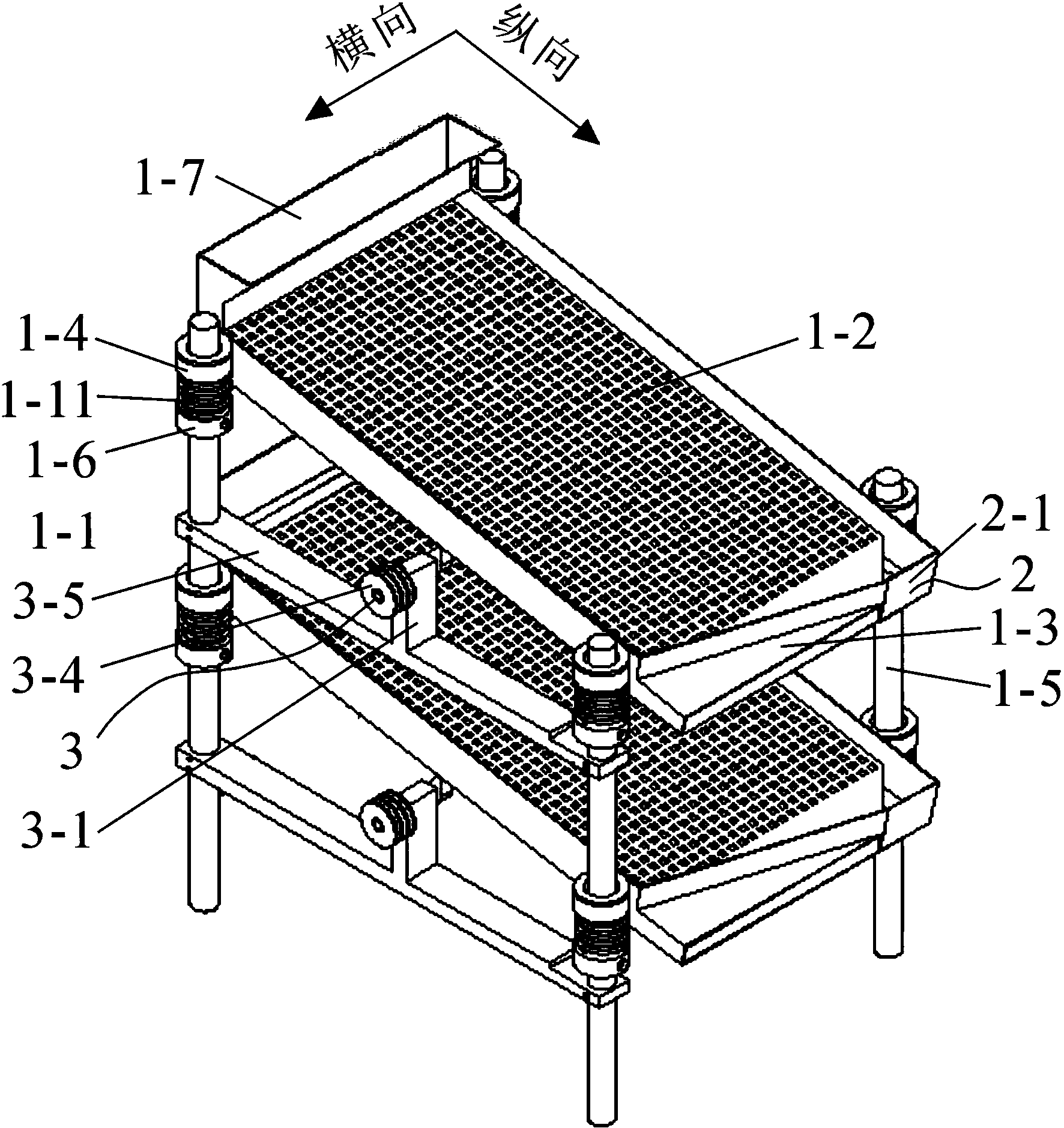 横向
纵向
1-7
1-4
1-11
1-6
1-1
3-5
3-4
3
3-1
1-2
2-1
2
1-3
1-5