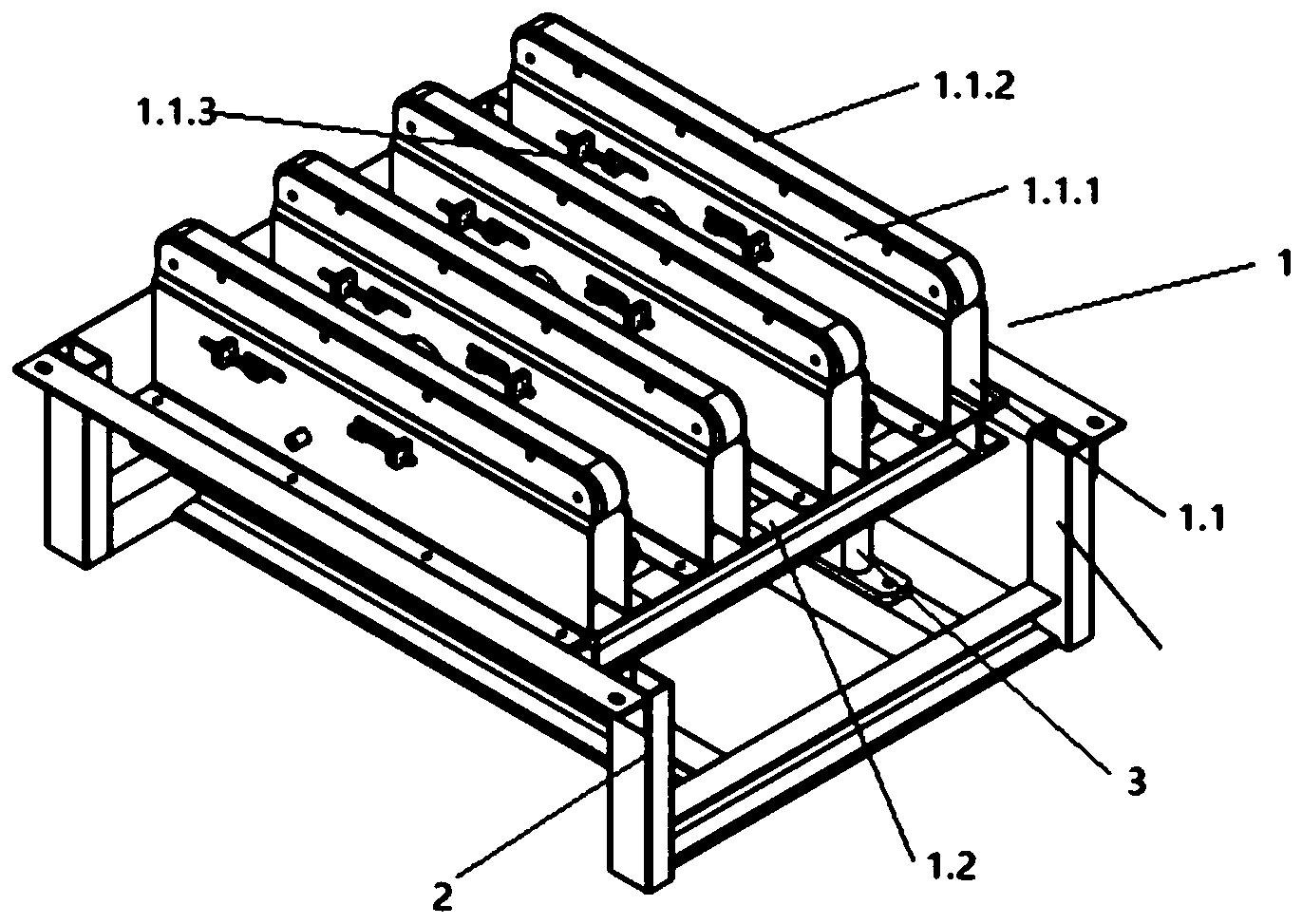 1.1.3
1.1.2
1.1.1
1
1.1
3
1.2
2