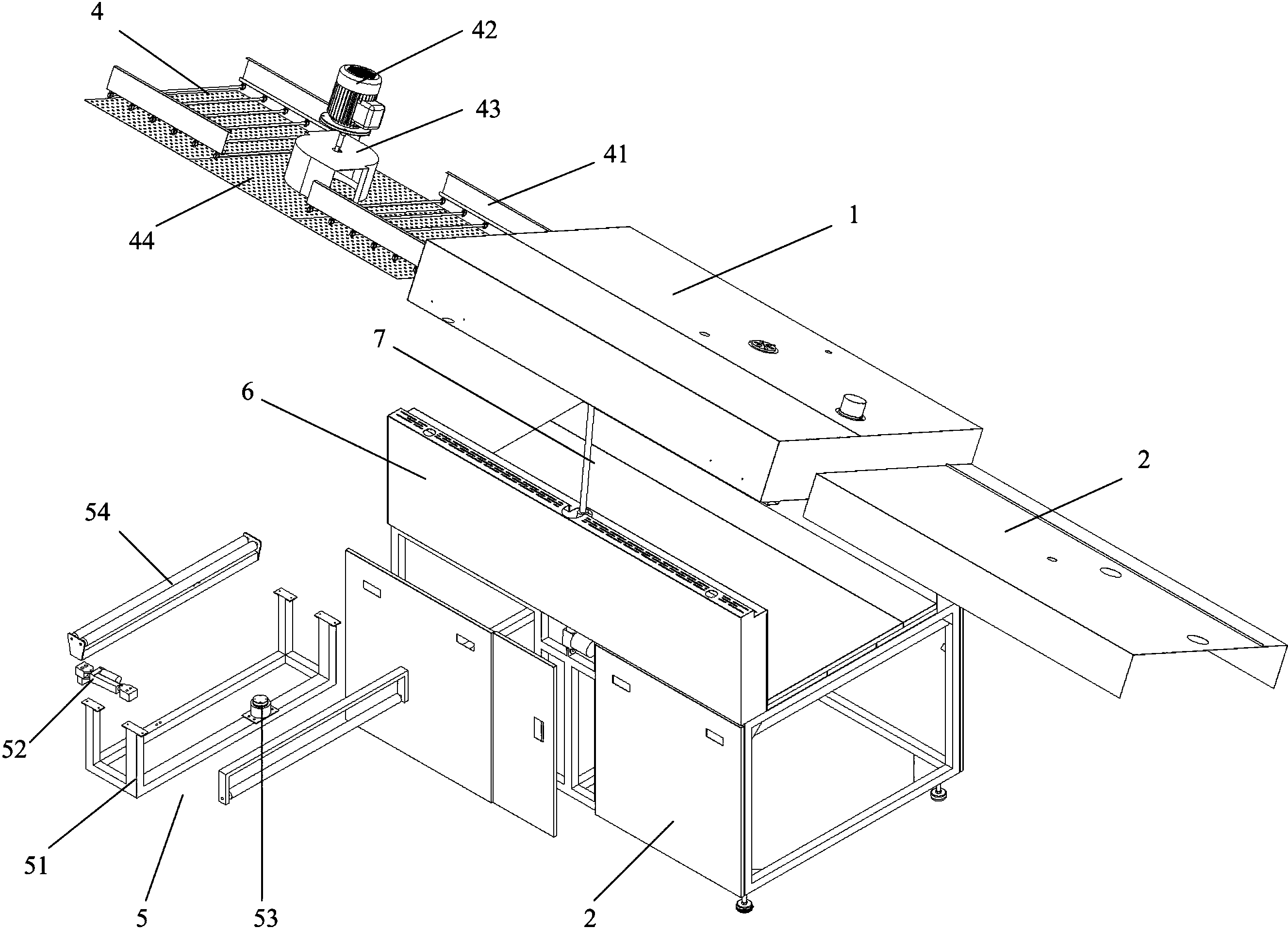 4
42
43
41
44
1
7
6
2
54
52
51
5
53
2