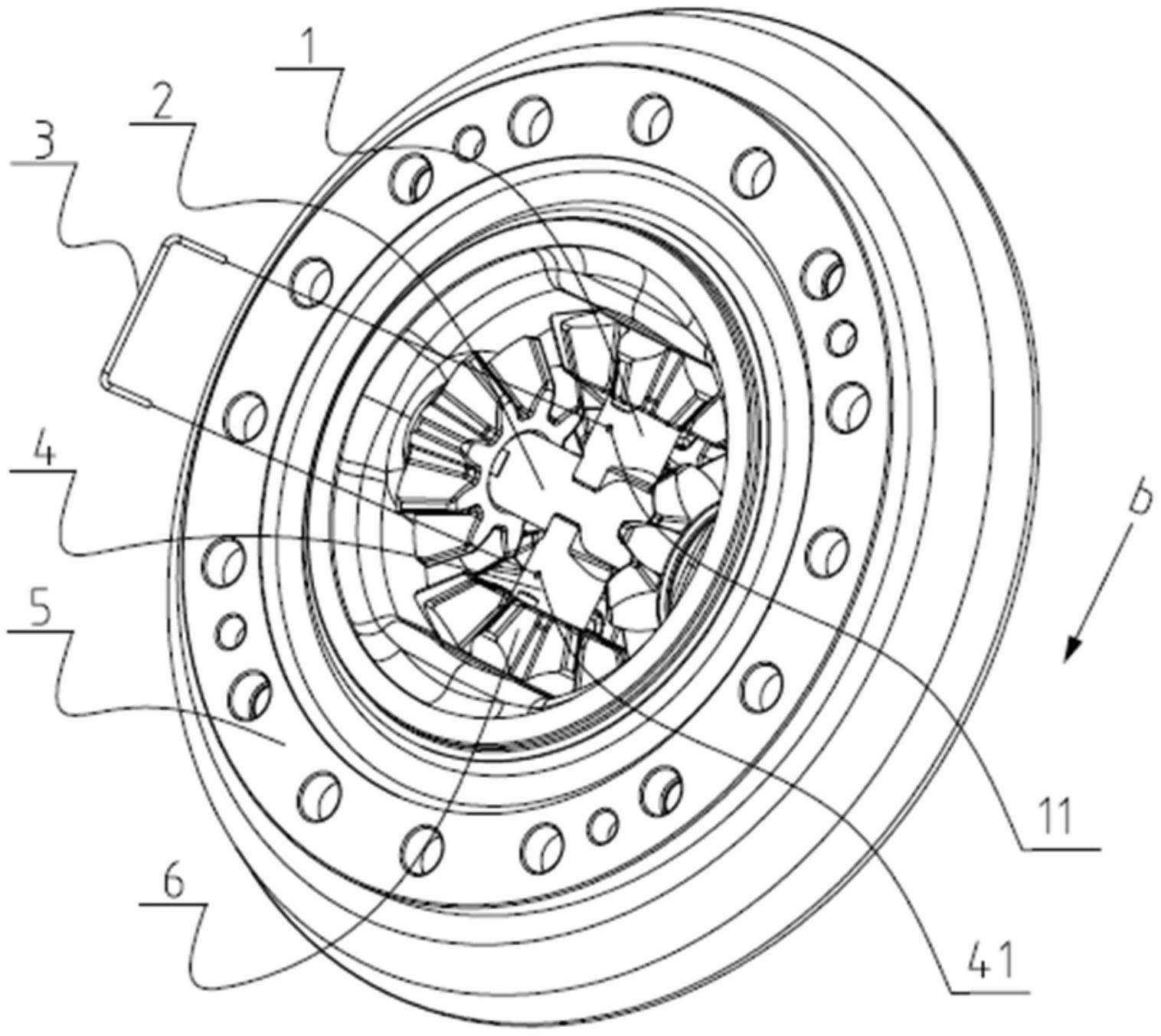 1
2
3
4
5
6
b
11
41