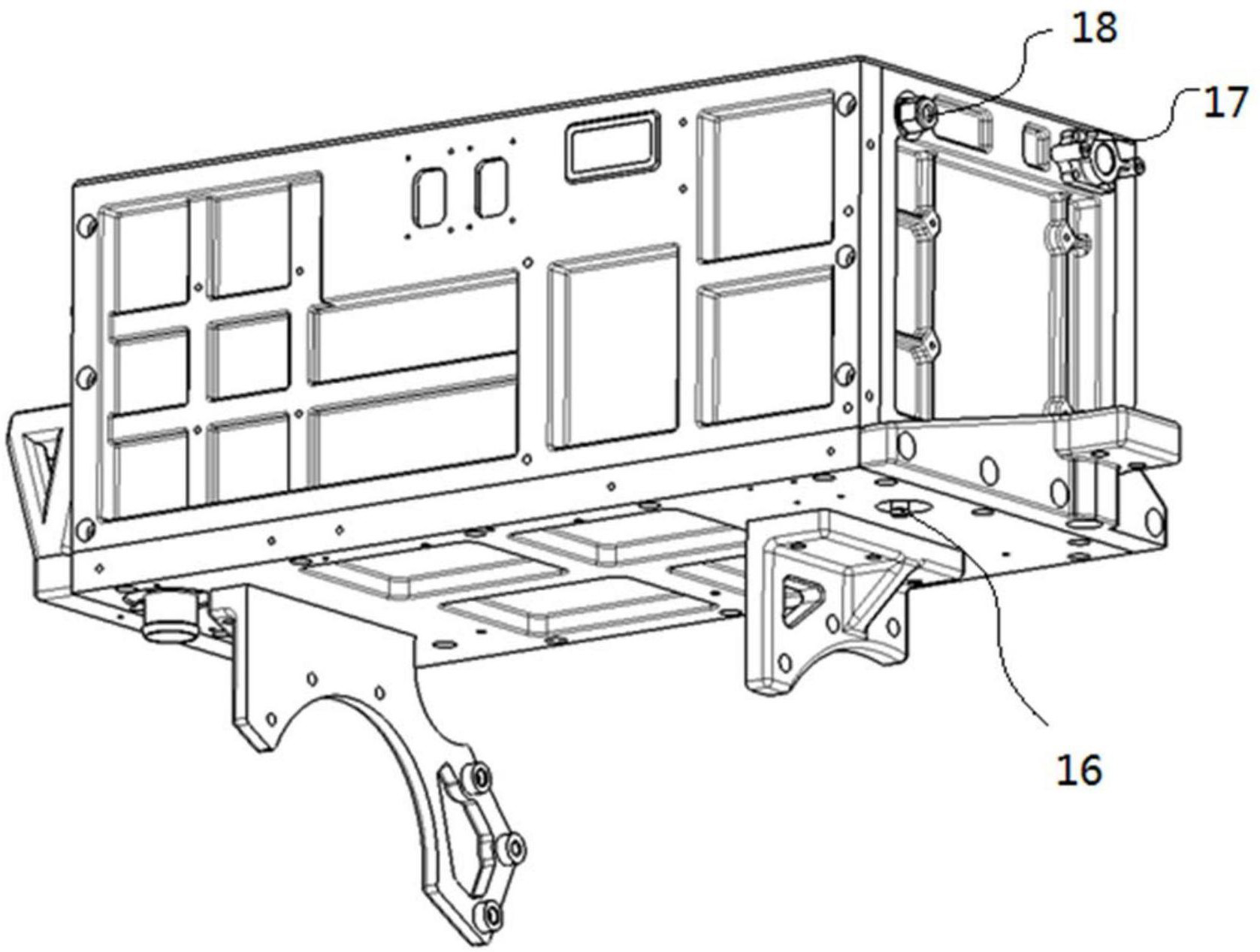 18
17
16