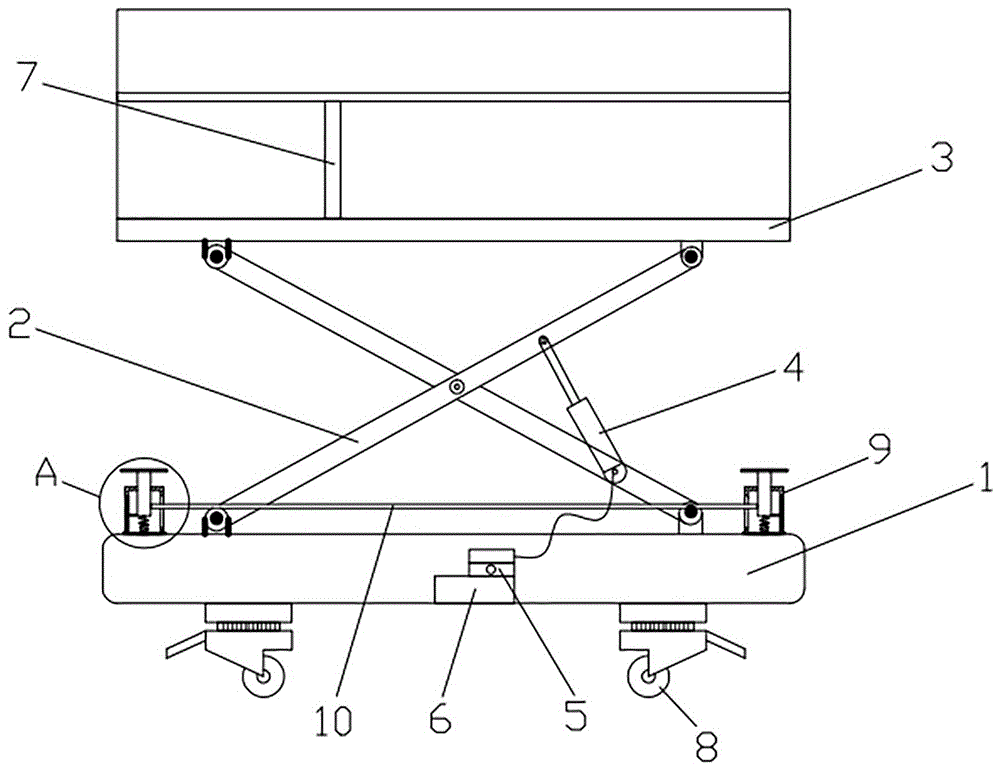 7
3
2
4
A
9
1
10
6
5
8