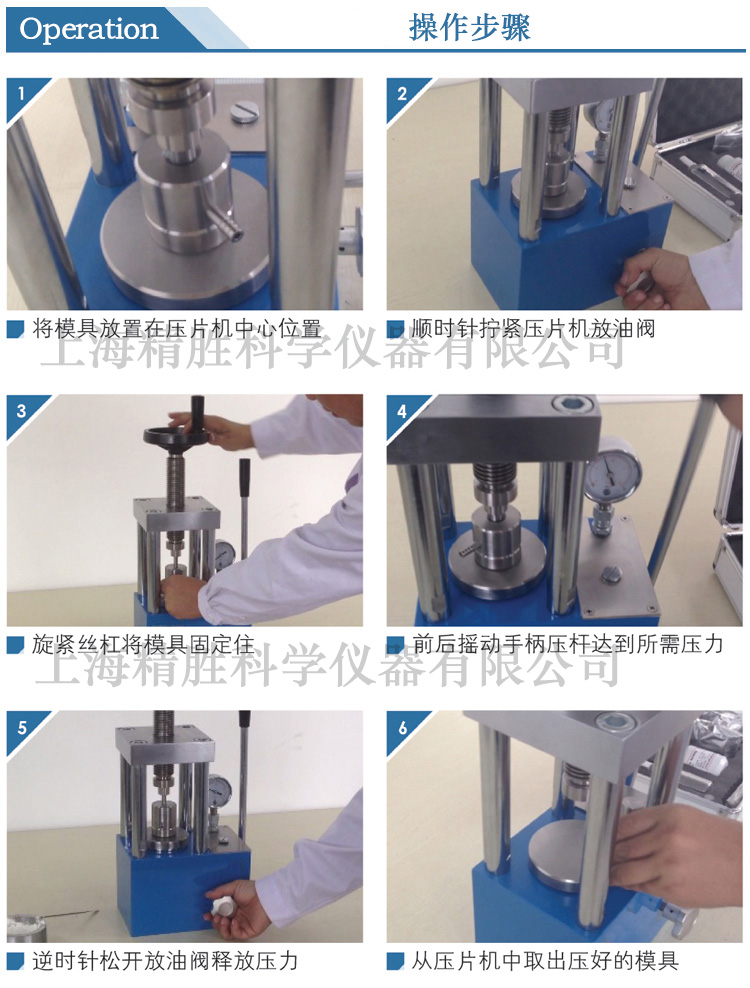 Operation

操作步骤

1

将模具放置在压片机中心位置

2

顺时针拧紧压片机放油阀

上海精胜科学仪器有限公司

3

旋紧丝杠将模具固定住

4

前后摇动手柄压杆达到所需压力

上海精胜科学仪器有限公司

5

逆时针松开放油阀释放压力

6

从压片机中取出压好的模具