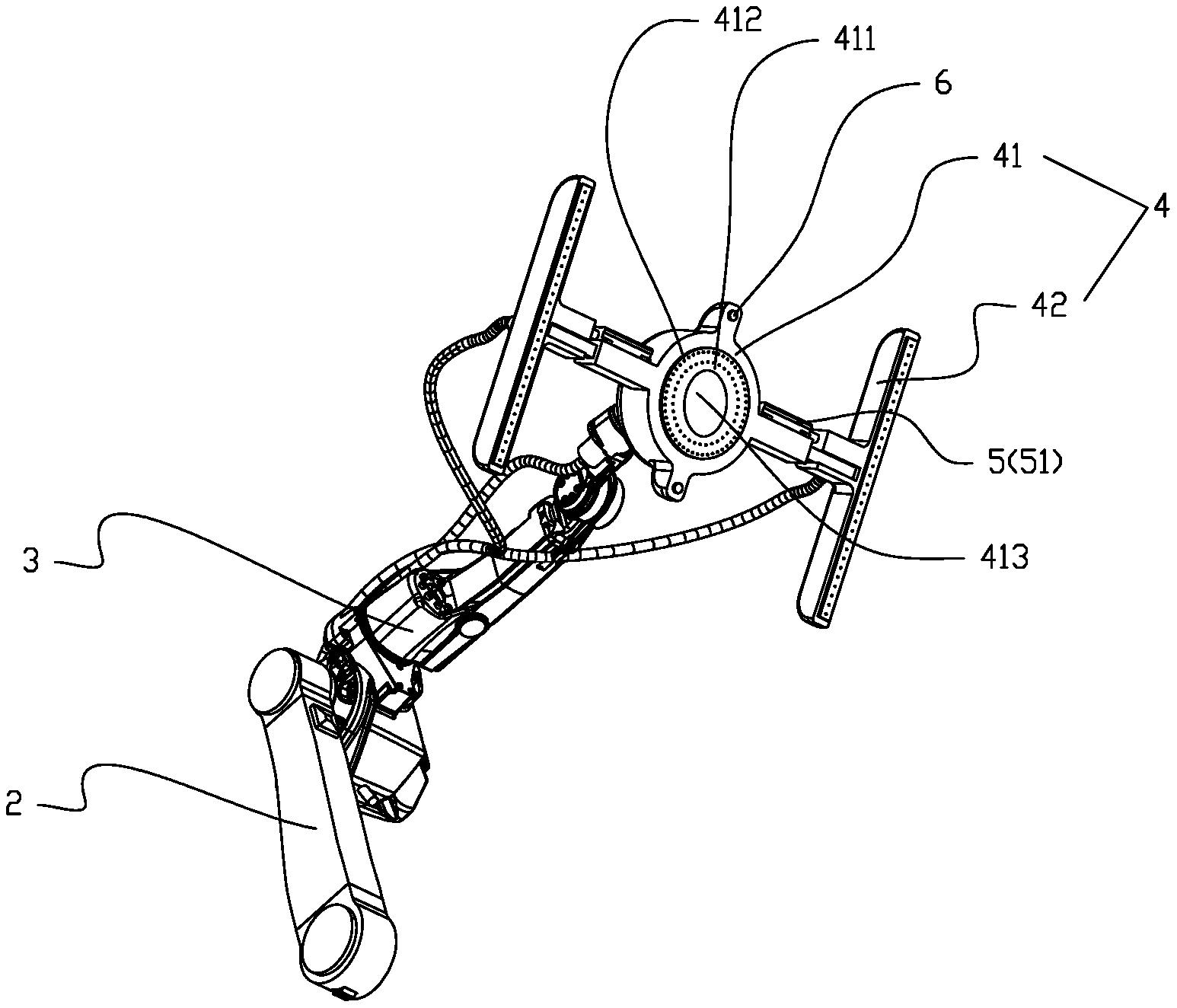 412
411
6
41
4
42
5(51)
413
3
2